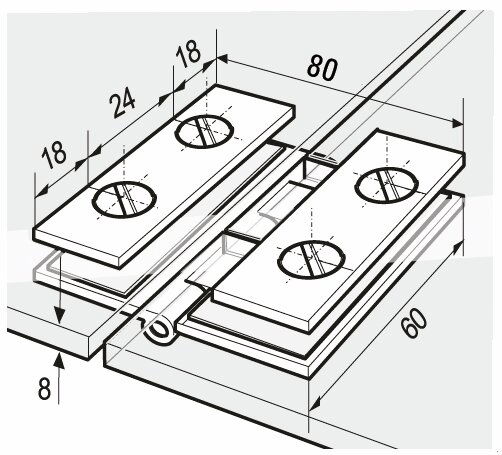 18
24
18
80
60
8