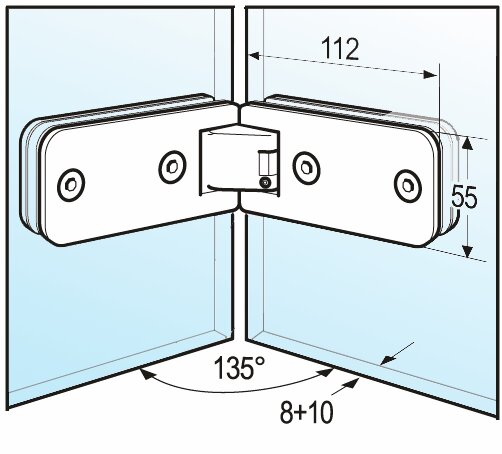 112
55
135°
8+10